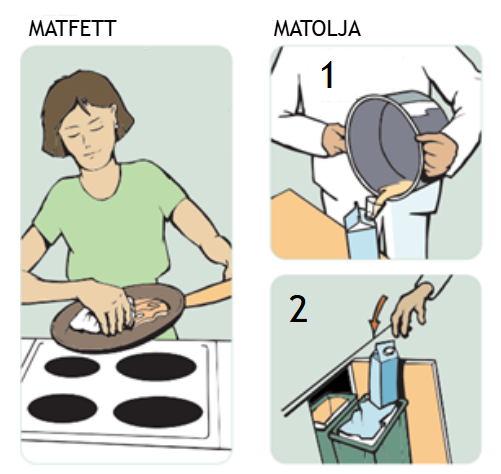 MATFETT

MATOLJA

1

2