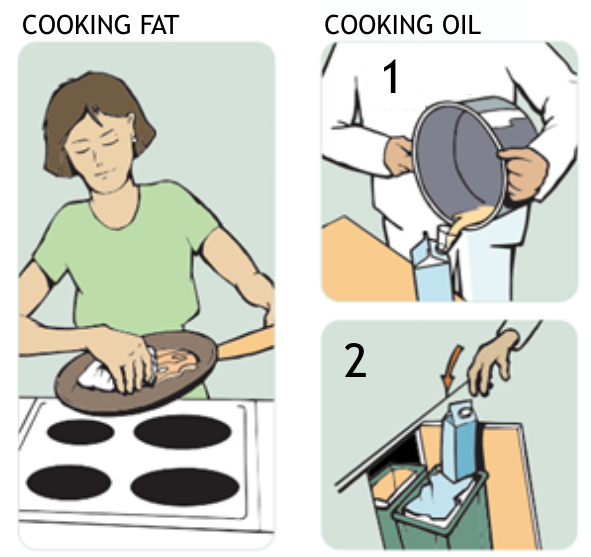 COOKING FAT

COOKING OIL

1

2